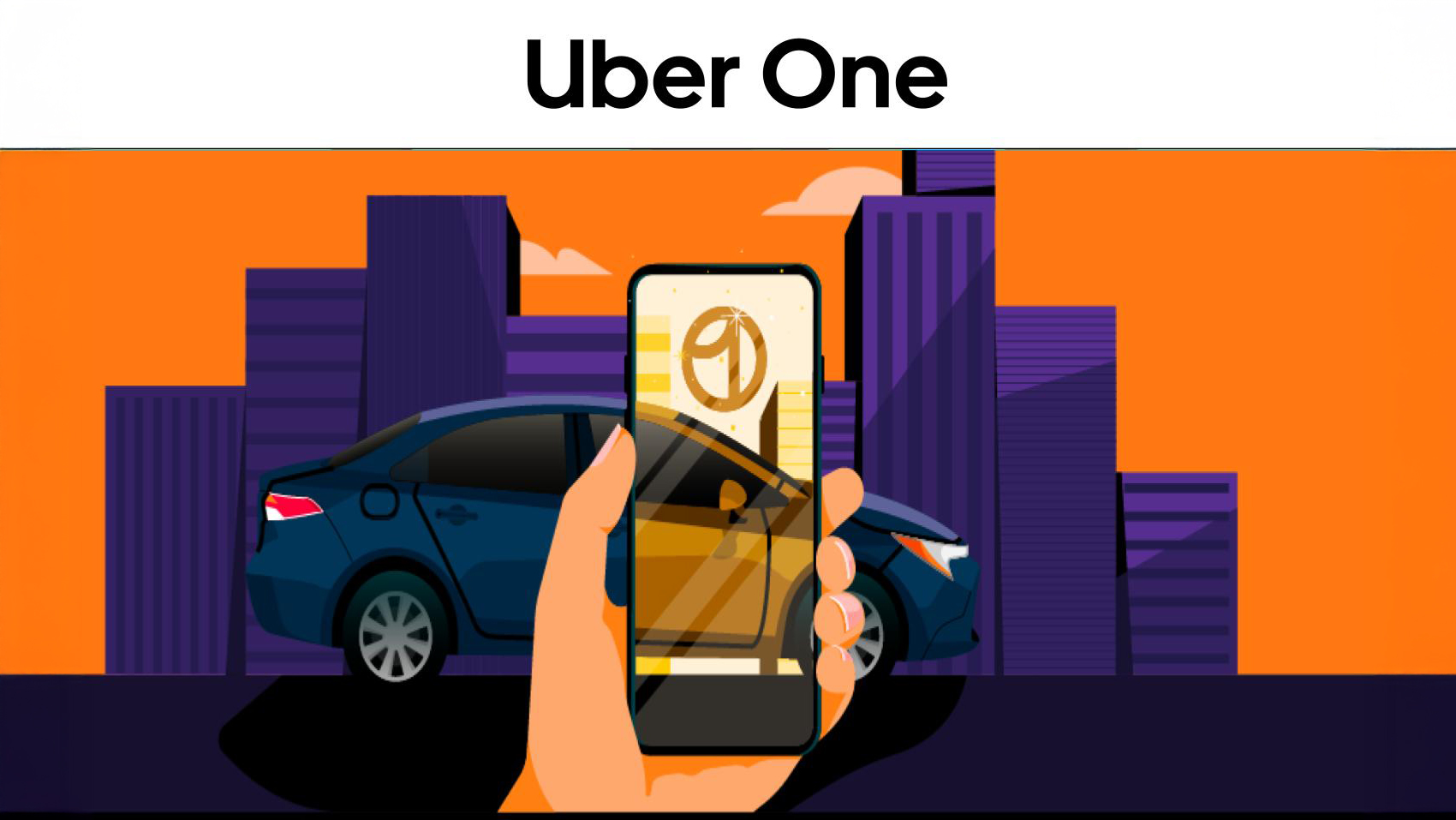 Uber One