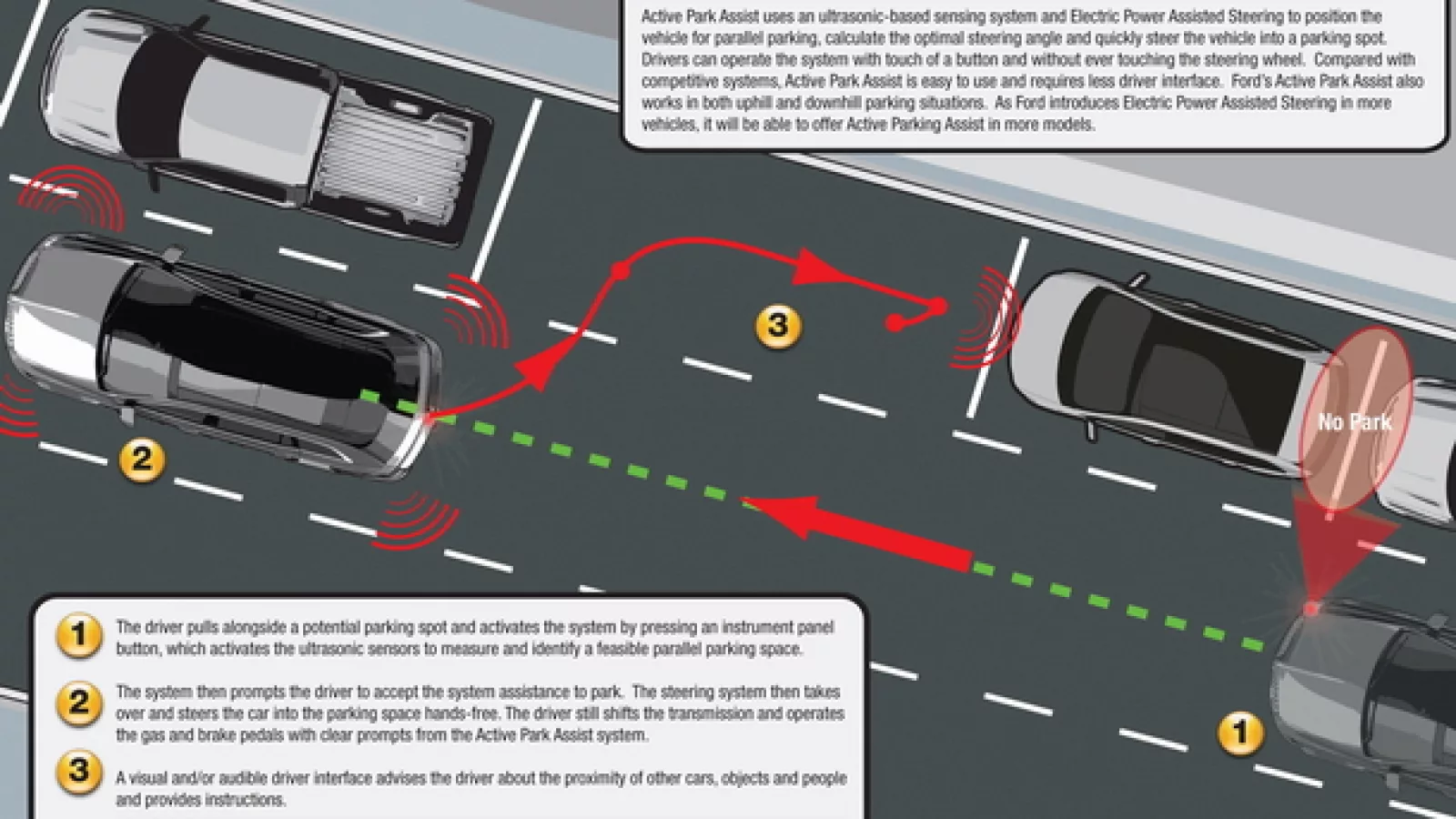 Active Park Assist uses an ultrasonic-based sensing system and Electric Power Assisted Steering to position the vehicle for parallel parking, calculate the optimal steering angle and quickly steer the vehicle into a parking spot. Drivers can operate the system with touch of a button and without ever touching the steering wheel. Compared with competitive systems, Active Park Assist is easy to use and requires less driver interface. Ford's Active Park Assist also works in both uphill and downhill parking situations. As Ford introduces Electric Power Assisted Steering in more vehicles, it will be able to offer Active Parking Assist in more models.

3

No Park

2

1

1 The driver pulls alongside a potential parking spot and activates the system by pressing an instrument panel button, which activates the ultrasonic sensors to measure and identify a feasible parallel parking space.

2 The system then prompts the driver to accept the system assistance to park. The steering system then takes over and steers the car into the parking space hands-free. The driver still shifts the transmission and operates the gas and brake pedals with clear prompts from the Active Park Assist system.

3 A visual and/or audible driver interface advises the driver about the proximity of other cars, objects and people and provides instructions.